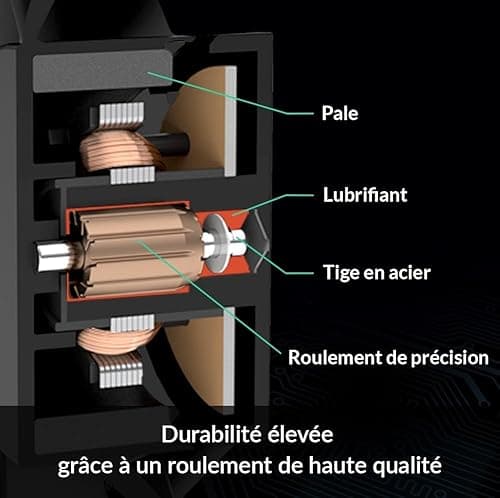 Pale

Lubrifiant

Tige en acier

Roulement de précision

Durabilité élevée
grâce à un roulement de haute qualité