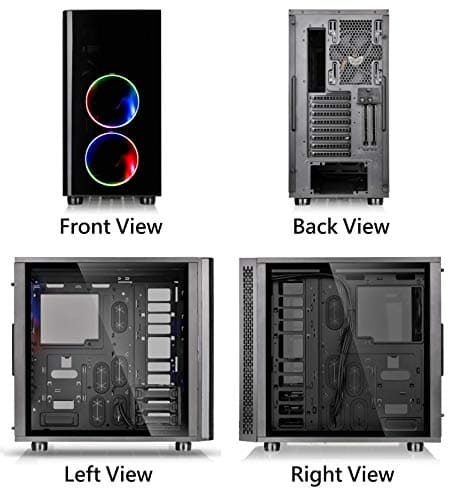 Front View

Back View

Left View

Right View