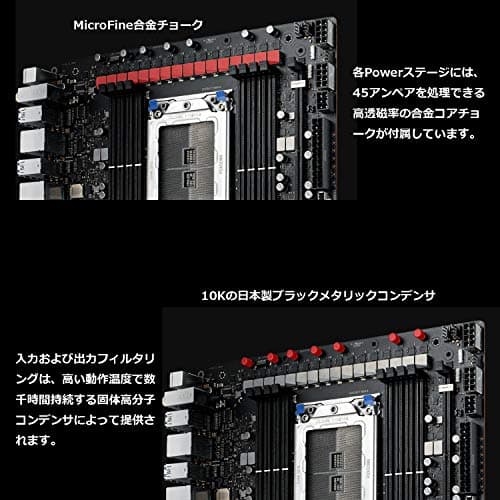 MicroFine合金チョーク

各Powerステージには、45アンペアを処理できる高透磁率の合金コアチョークが付属しています。

10Kの日本製ブラックメタリックコンデンサ

入力および出力フィルタリングは、高い動作温度で数千時間持続する固体高分子コンデンサによって提供されます。