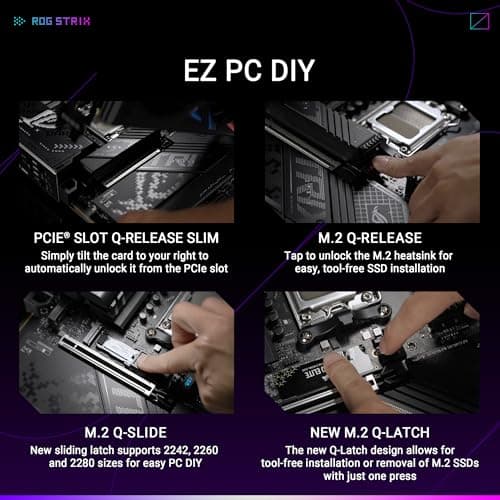 ROG STRIX

EZ PC DIY

PCIE® SLOT Q-RELEASE SLIM
Simply tilt the card to your right to automatically unlock it from the PCIe slot

M.2 Q-RELEASE
Tap to unlock the M.2 heatsink for easy, tool-free SSD installation

M.2 Q-SLIDE
New sliding latch supports 2242, 2260 and 2280 sizes for easy PC DIY

NEW M.2 Q-LATCH
The new Q-Latch design allows for tool-free installation or removal of M.2 SSDs with just one press