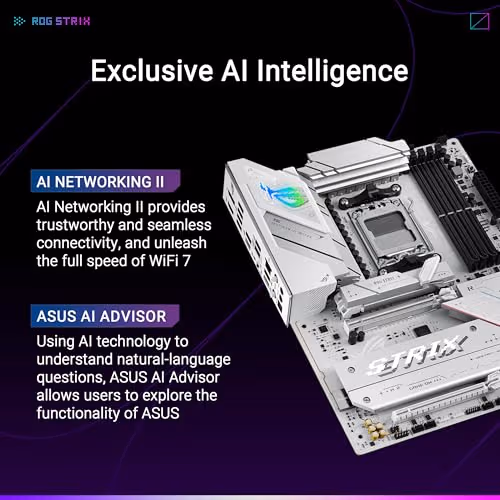 ROG STRIX

Exclusive AI Intelligence

AI NETWORKING II

AI Networking II provides trustworthy and seamless connectivity, and unleash the full speed of WiFi 7

ASUS AI ADVISOR

Using AI technology to understand natural-language questions, ASUS AI Advisor allows users to explore the functionality of ASUS

STRIX